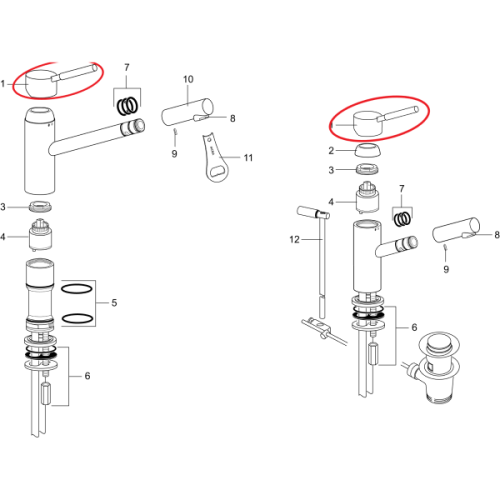 1
7
10
8
9
11
3
4
5
6
2
3
4
7
12
8
9
6